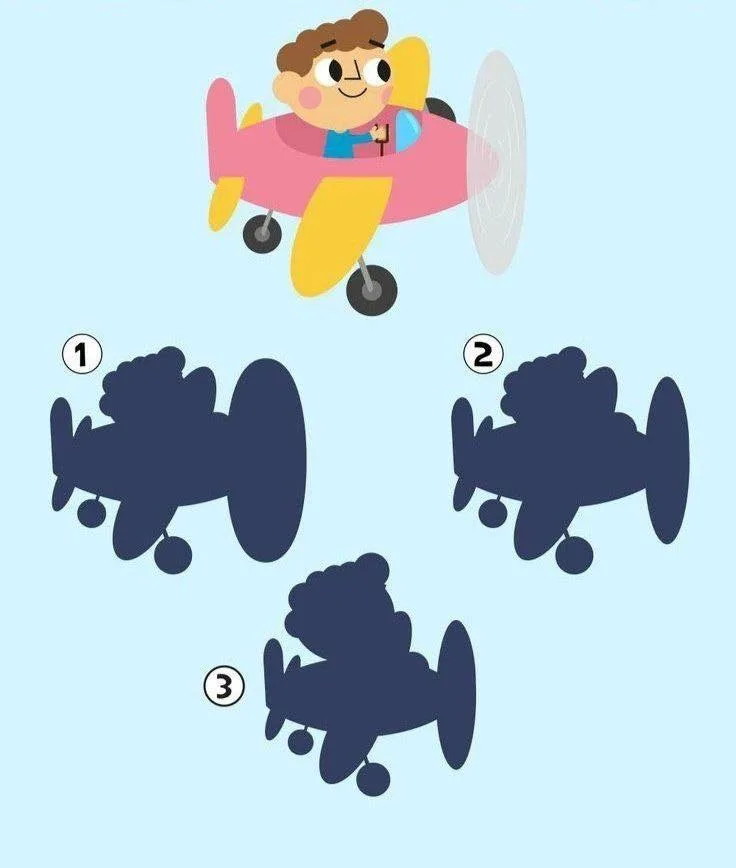 1

2

3